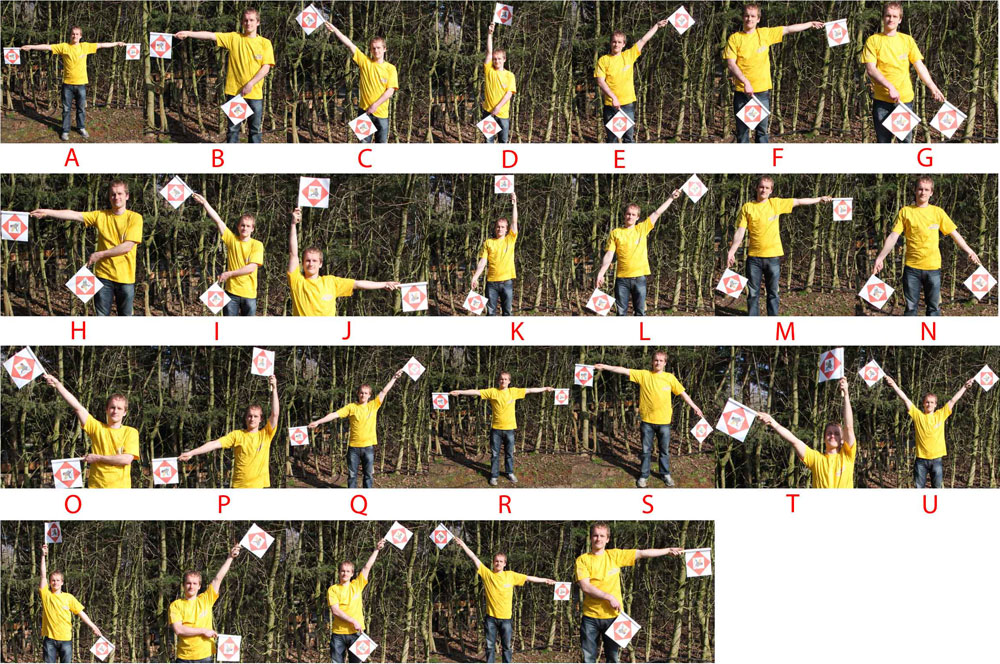 A B C D E F G

H I J K L M N

O P Q R S T U